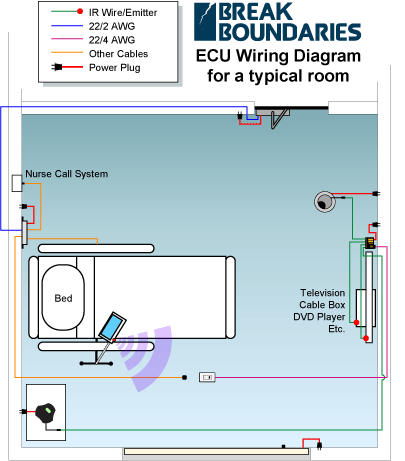 IR Wire/Emitter
22/2 AWG
22/4 AWG
Other Cables
Power Plug

BREAK BOUNDARIES

ECU Wiring Diagram for a typical room

Nurse Call System

Bed

Television
Cable Box
DVD Player
Etc.